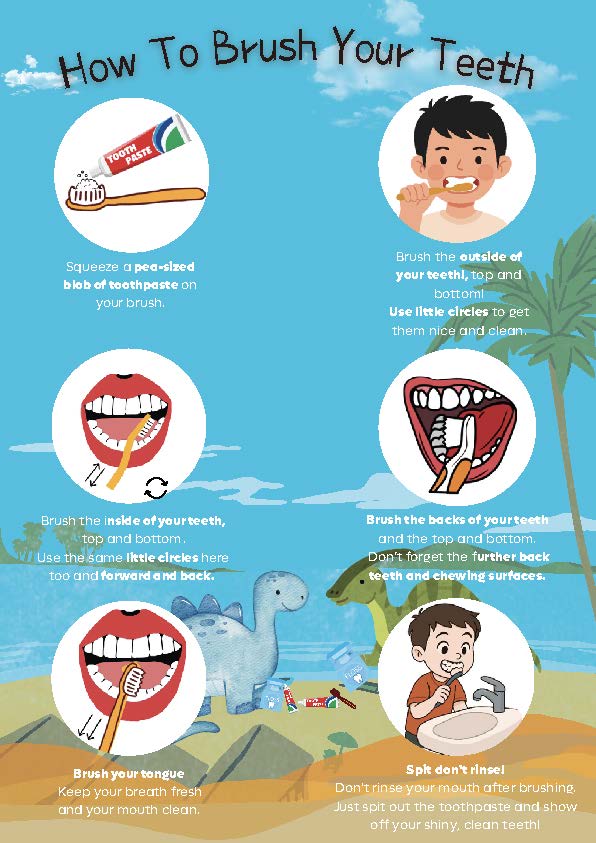 How To Brush Your Teeth

TOOTH PASTE

Squeeze a pea-sized blob of toothpaste on your brush.

Brush the outside of your teeth!, top and bottom!
Use little circles to get them nice and clean.

Brush the inside of your teeth, top and bottom.
Use the same little circles here too and forward and back.

Brush the backs of your teeth and the top and bottom.
Don't forget the further back teeth and chewing surfaces.

Brush your tongue
Keep your breath fresh and your mouth clean.

Spit don't rinse!
Don't rinse your mouth after brushing.
Just spit out the toothpaste and show off your shiny, clean teeth!